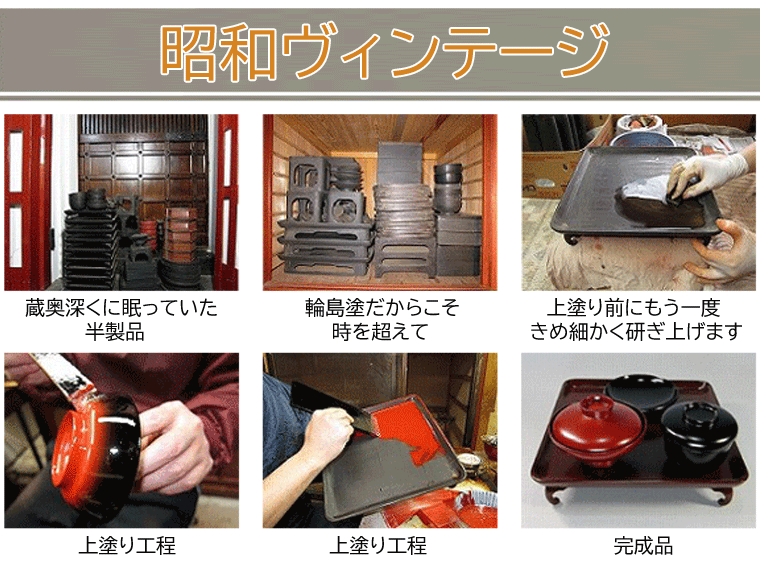 昭和ヴィンテージ

蔵奥深くに眠っていた
半製品

輪島塗だからこそ
時を超えて

上塗り前にもう一度
きめ細かく研ぎ上げます

上塗り工程

上塗り工程

完成品