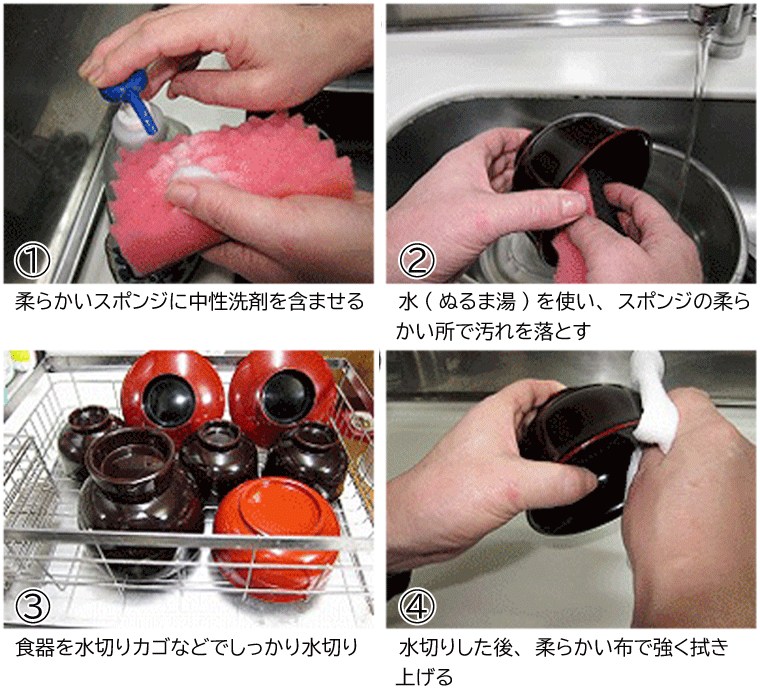 ①
柔らかいスポンジに中性洗剤を含ませる

②
水（ぬるま湯）を使い、スポンジの柔らかい所で汚れを落とす

③
食器を水切りカゴなどでしっかり水切り

④
水切りした後、柔らかい布で強く拭き上げる